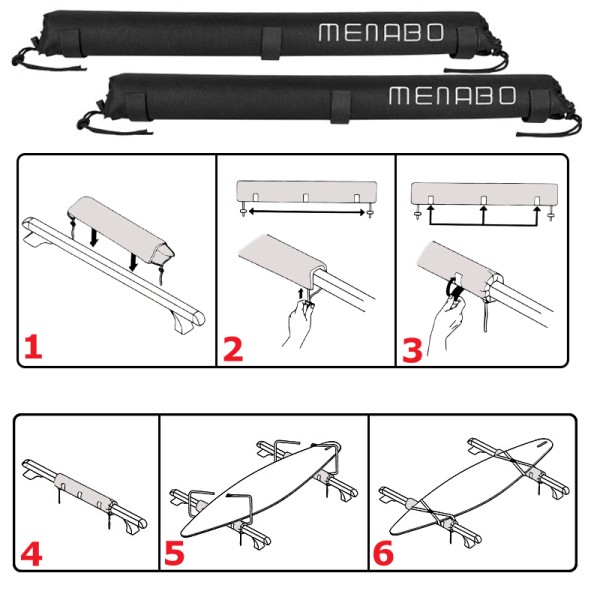 MENABO

MENABO

1

2

3

4

5

6