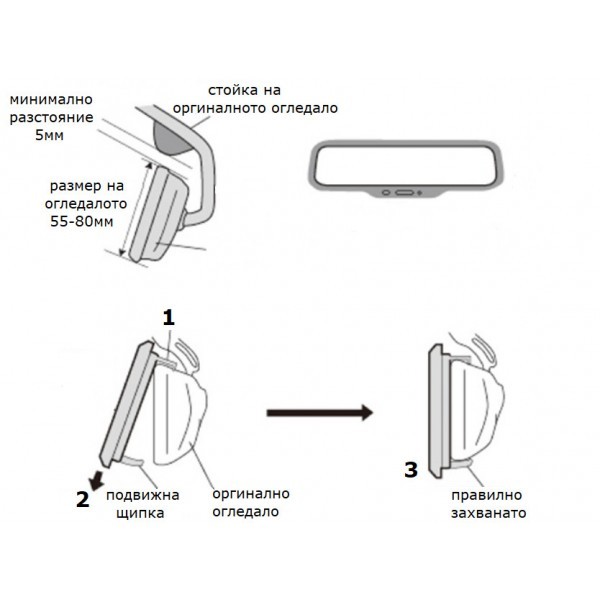 минимално разстояние 5мм

стойка на оргиналното огледало

размер на огледалото 55-80мм

1

2

подвижна щипка

оргинално огледало

3

правилно захванато