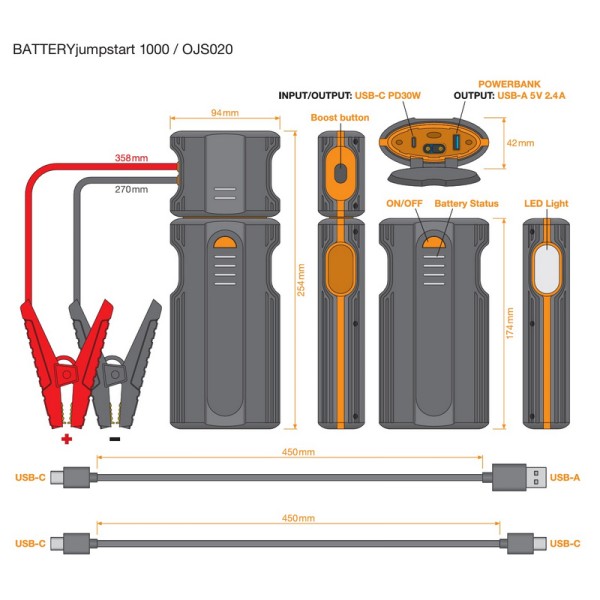 BATTERYjumpstart 1000 / OJS020

INPUT/OUTPUT: USB-C PD30W

POWERBANK
OUTPUT: USB-A 5V 2.4A

94mm

Boost button

42mm

358mm

270mm

ON/OFF

Battery Status

LED Light

254mm

174mm

+

-

450mm

USB-C

USB-A

450mm

USB-C

USB-C