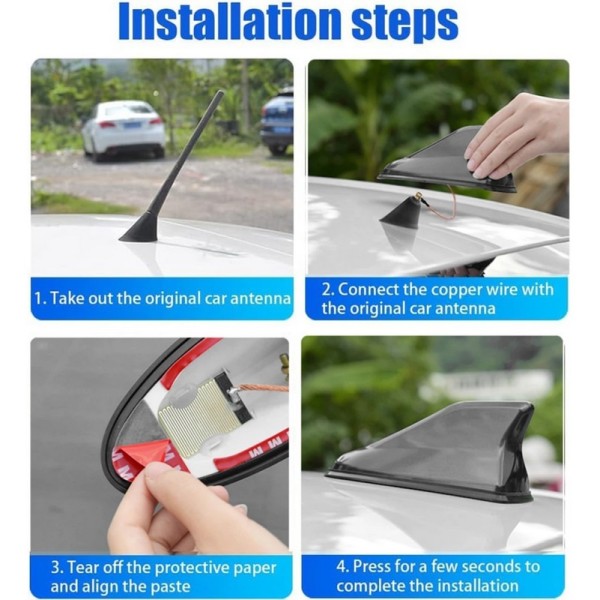 Installation steps

1. Take out the original car antenna

2. Connect the copper wire with the original car antenna

3. Tear off the protective paper and align the paste

4. Press for a few seconds to complete the installation