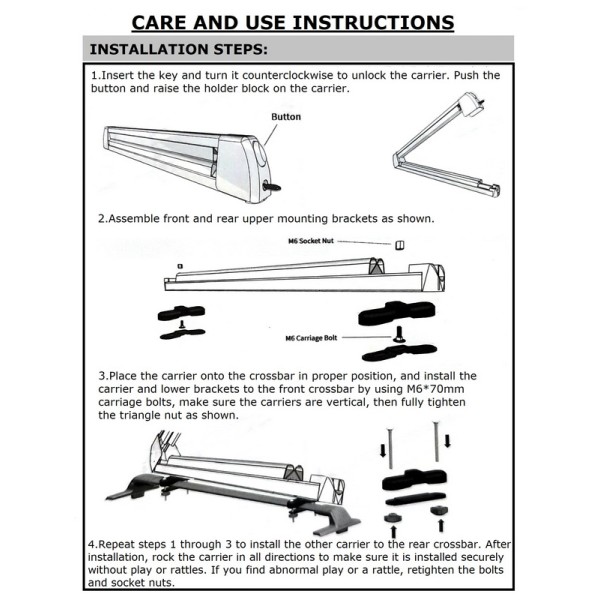 CARE AND USE INSTRUCTIONS

INSTALLATION STEPS:

1.Insert the key and turn it counterclockwise to unlock the carrier. Push the button and raise the holder block on the carrier.

Button

2.Assemble front and rear upper mounting brackets as shown.

M6 Socket Nut

M6 Carriage Bolt

3.Place the carrier onto the crossbar in proper position, and install the carrier and lower brackets to the front crossbar by using M6*70mm carriage bolts, make sure the carriers are vertical, then fully tighten the triangle nut as shown.

4.Repeat steps 1 through 3 to install the other carrier to the rear crossbar. After installation, rock the carrier in all directions to make sure it is installed securely without play or rattles. If you find abnormal play or a rattle, retighten the bolts and socket nuts.