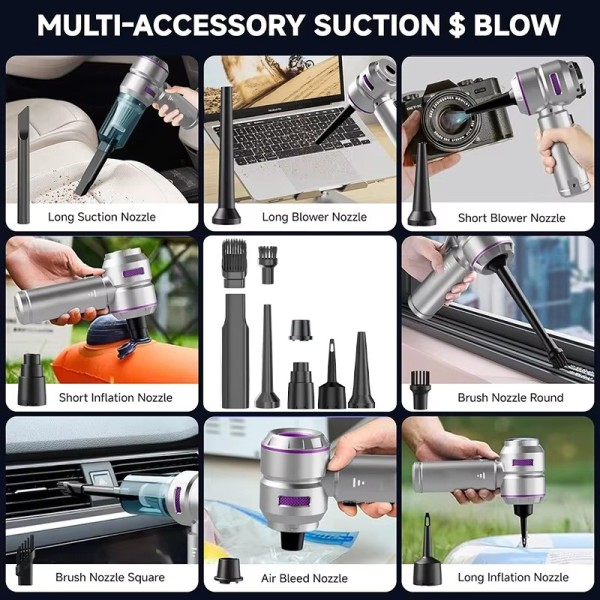 MULTI-ACCESSORY SUCTION $ BLOW

Long Suction Nozzle

Long Blower Nozzle

Short Blower Nozzle

Short Inflation Nozzle

Brush Nozzle Round

Brush Nozzle Square

Air Bleed Nozzle

Long Inflation Nozzle