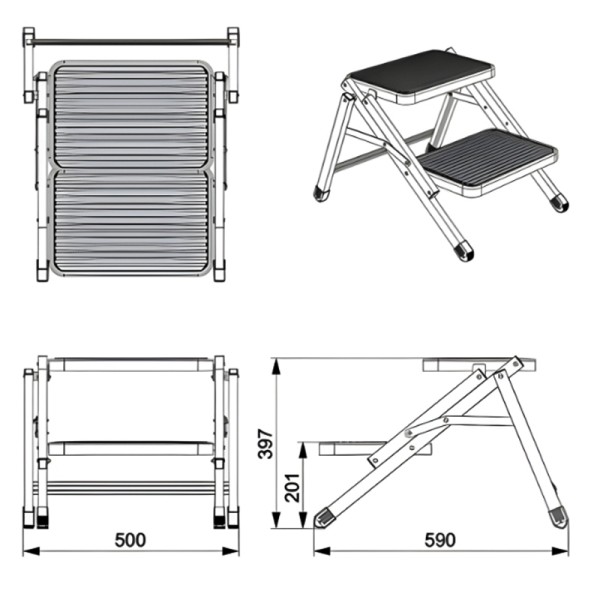 397

201

500

590