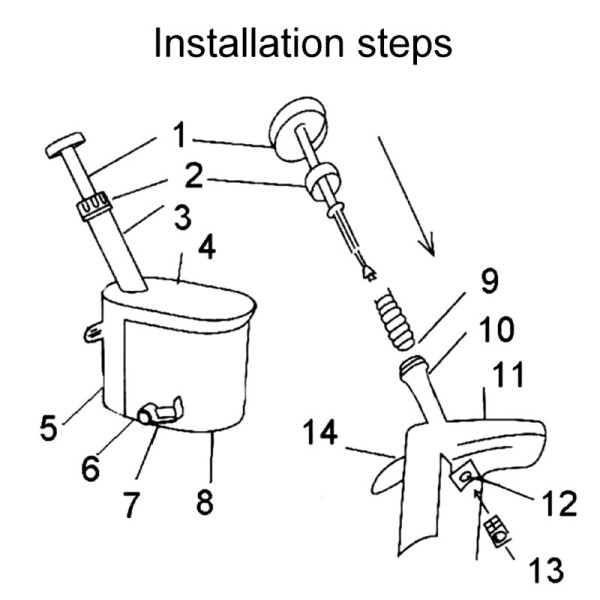 Installation steps

1
2
3
4
5
6
7
8
9
10
11
12
13
14