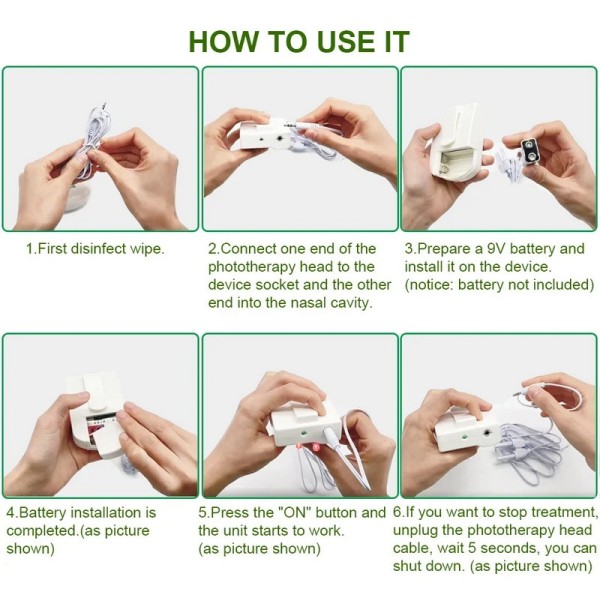 HOW TO USE IT

1.First disinfect wipe.

2.Connect one end of the phototherapy head to the device socket and the other end into the nasal cavity.

3.Prepare a 9V battery and install it on the device. (notice: battery not included)

4.Battery installation is completed.(as picture shown)

5.Press the "ON" button and the unit starts to work. (as picture shown)

6.If you want to stop treatment, unplug the phototherapy head cable, wait 5 seconds, you can shut down. (as picture shown)