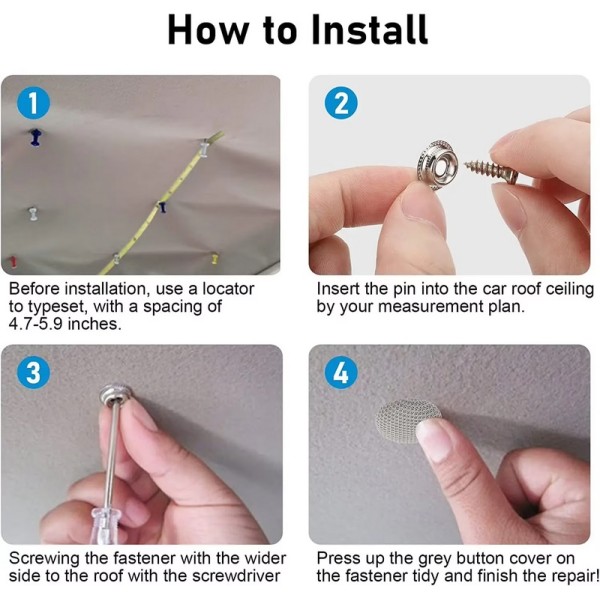 How to Install

1

Before installation, use a locator to typeset, with a spacing of 4.7-5.9 inches.

2

Insert the pin into the car roof ceiling by your measurement plan.

3

Screwing the fastener with the wider side to the roof with the screwdriver

4

Press up the grey button cover on the fastener tidy and finish the repair!