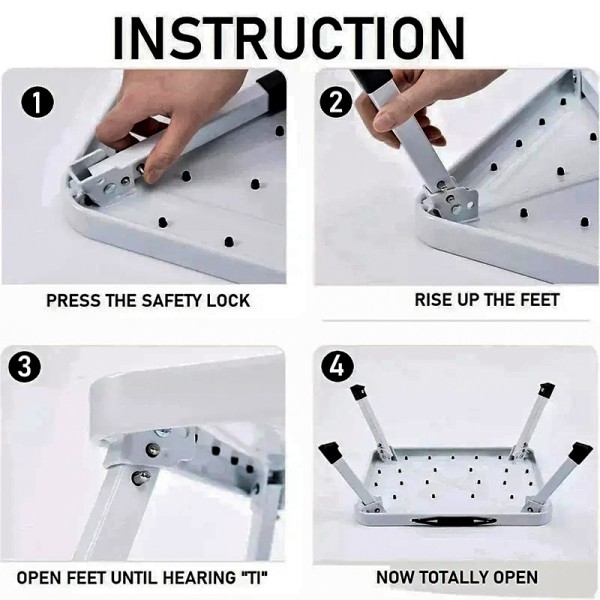 INSTRUCTION

1

PRESS THE SAFETY LOCK

2

RISE UP THE FEET

3

OPEN FEET UNTIL HEARING "TI"

4

NOW TOTALLY OPEN