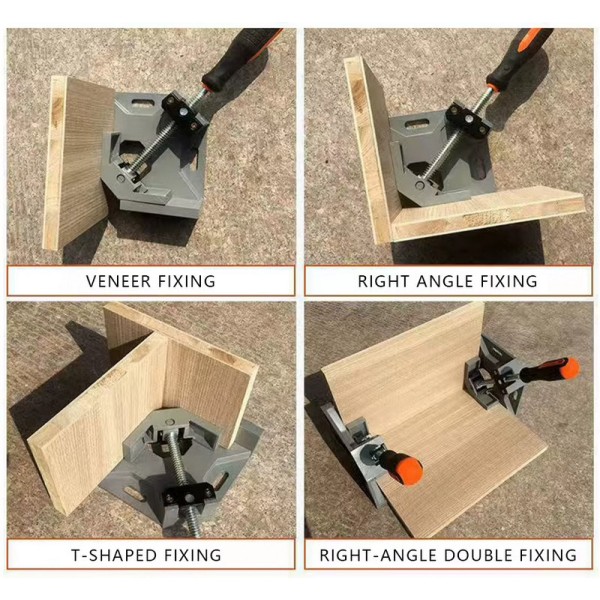 VENEER FIXING

RIGHT ANGLE FIXING

T-SHAPED FIXING

RIGHT-ANGLE DOUBLE FIXING